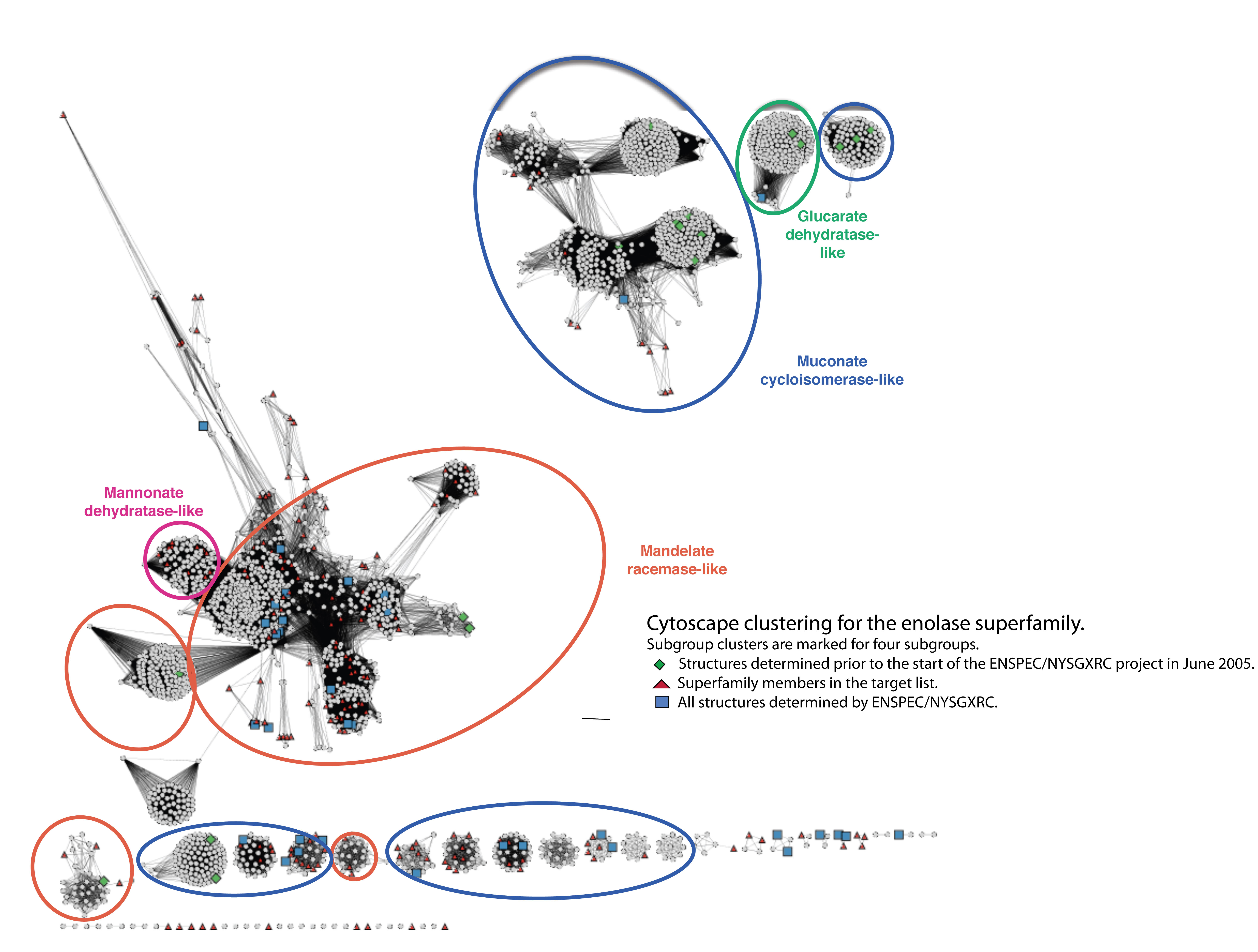 Glucarate dehydratase-like

Muconate cycloisomerase-like

Mannonate dehydratase-like

Mandelate racemase-like

Cytoscape clustering for the enolase superfamily.

Subgroup clusters are marked for four subgroups.

Structures determined prior to the start of the ENSPEC/NYSGXRC project in June 2005.

Superfamily members in the target list.

All structures determined by ENSPEC/NYSGXRC.